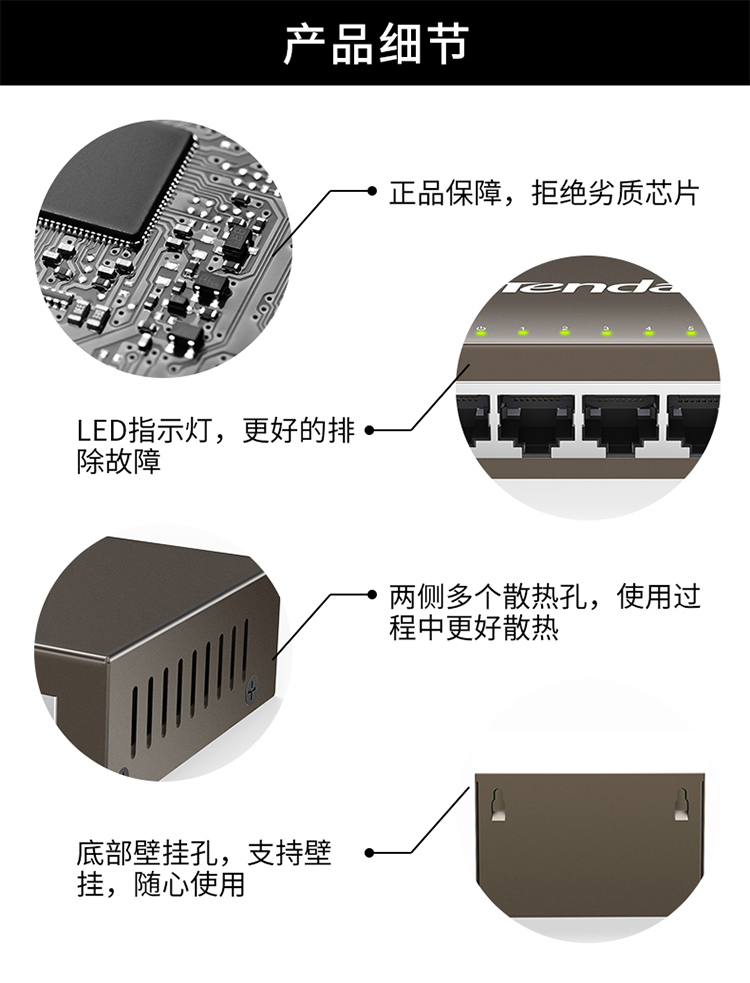 产品细节

正品保障，拒绝劣质芯片

Tenda

1 2 3 4 5

LED指示灯，更好的排除故障

两侧多个散热孔，使用过程中更好散热

底部壁挂孔，支持壁挂，随心使用